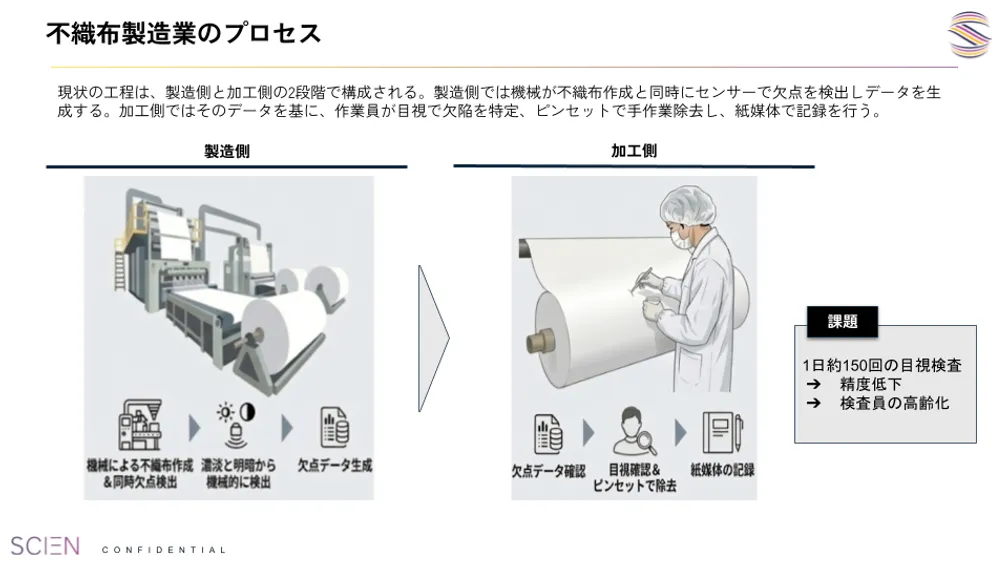 不織布製造業のプロセス

現状の工程は、製造側と加工側の2段階で構成される。製造側では機械が不織布作成と同時にセンサーで欠点を検出しデータを生成する。加工側ではそのデータを基に、作業員が目視で欠陥を特定、ピンセットで手作業除去し、紙媒体で記録を行う。

製造側

機械による不織布作成&同時欠点検出

濃淡と明暗から機械的に検出

欠点データ生成

加工側

欠点データ確認

目視確認&ピンセットで除去

紙媒体の記録

課題

1日約150回の目視検査
➔ 精度低下
➔ 検査員の高齢化

SCIEN CONFIDENTIAL